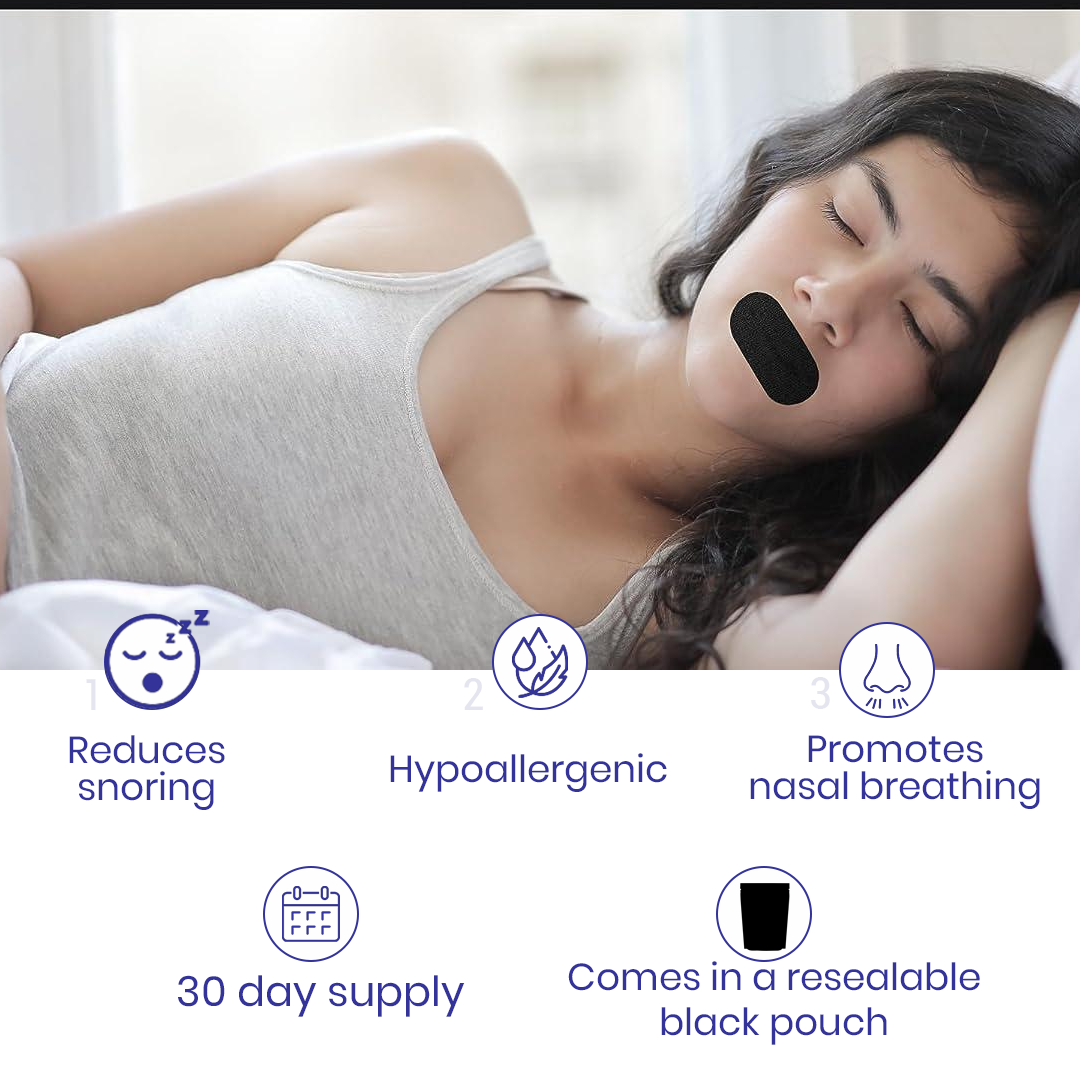 1
Reduces snoring

2
Hypoallergenic

3
Promotes nasal breathing

30 day supply

Comes in a resealable black pouch